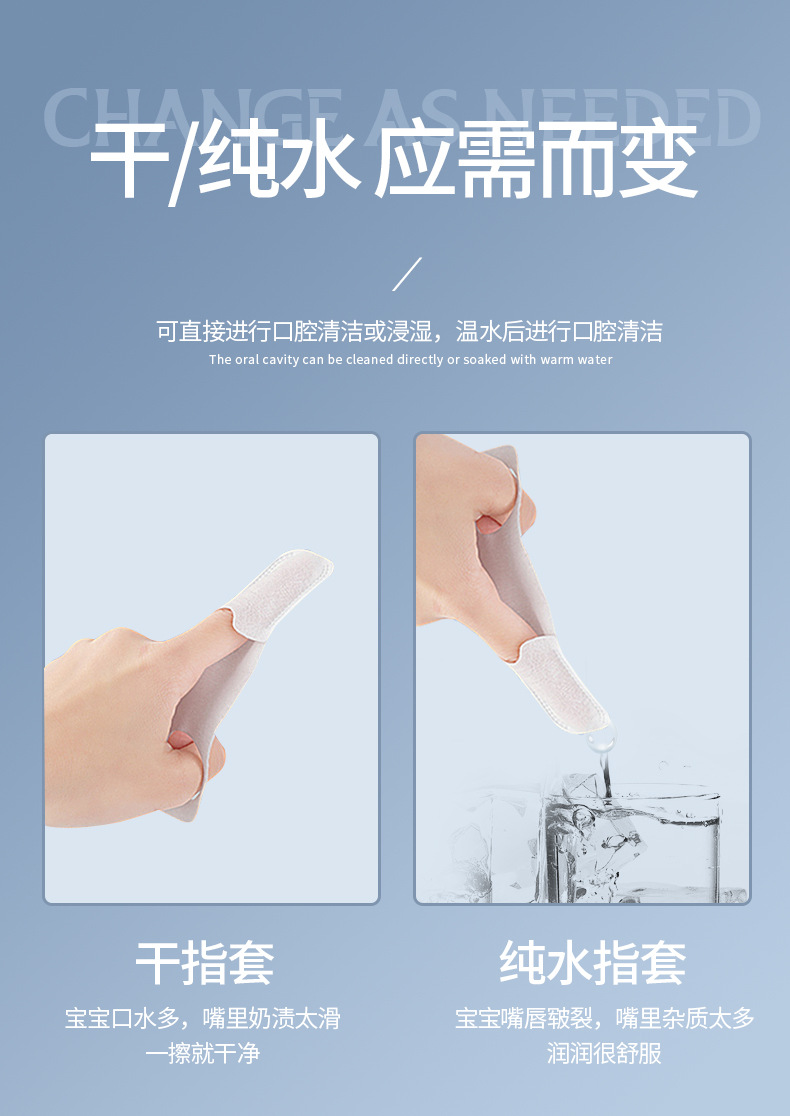 CHANGE AS NEEDED
干/纯水 应需而变

可直接进行口腔清洁或浸湿，温水后进行口腔清洁
The oral cavity can be cleaned directly or soaked with warm water

干指套
宝宝口水多，嘴里奶渍太滑
一擦就干净

纯水指套
宝宝嘴唇皲裂，嘴里杂质太多
润润很舒服