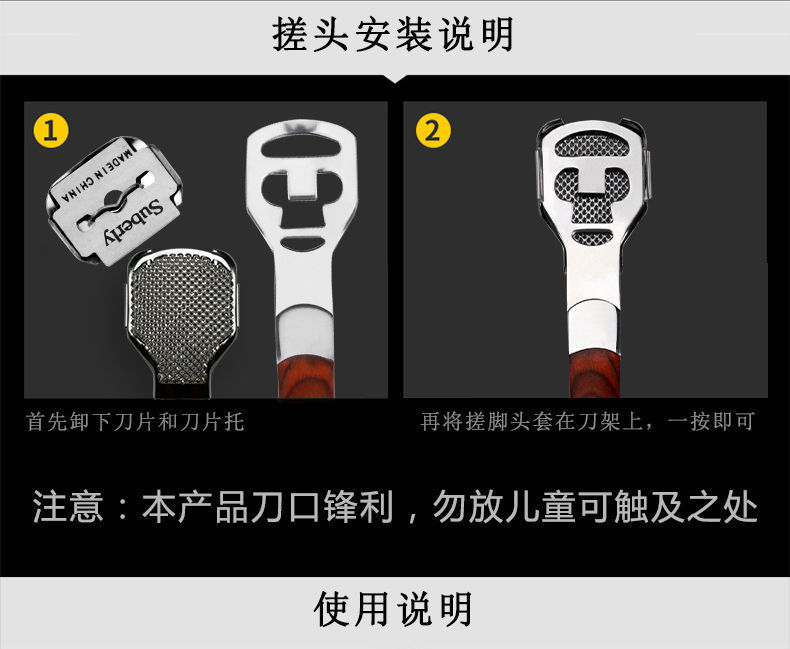 搓头安装说明

1

MADE IN CHINA

Suberty

首先卸下刀片和刀片托

2

再将搓脚头套在刀架上，一按即可

注意：本产品刀口锋利，勿放儿童可触及之处

使用说明