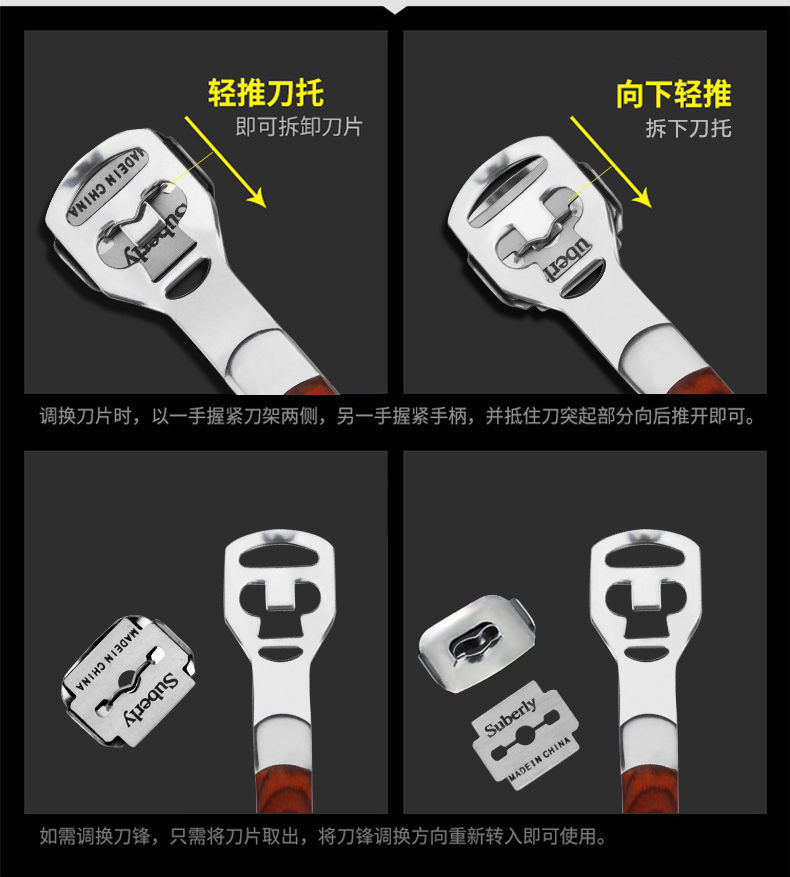 轻推刀托
即可拆卸刀片

MADE IN CHINA
Suberly

向下轻推
拆下刀托

uberl

调换刀片时，以一手握紧刀架两侧，另一手握紧手柄，并抵住刀突起部分向后推开即可。

MADE IN CHINA
Suberly

Suberly
MADE IN CHINA

如需调换刀锋，只需将刀片取出，将刀锋调换方向重新转入即可使用。