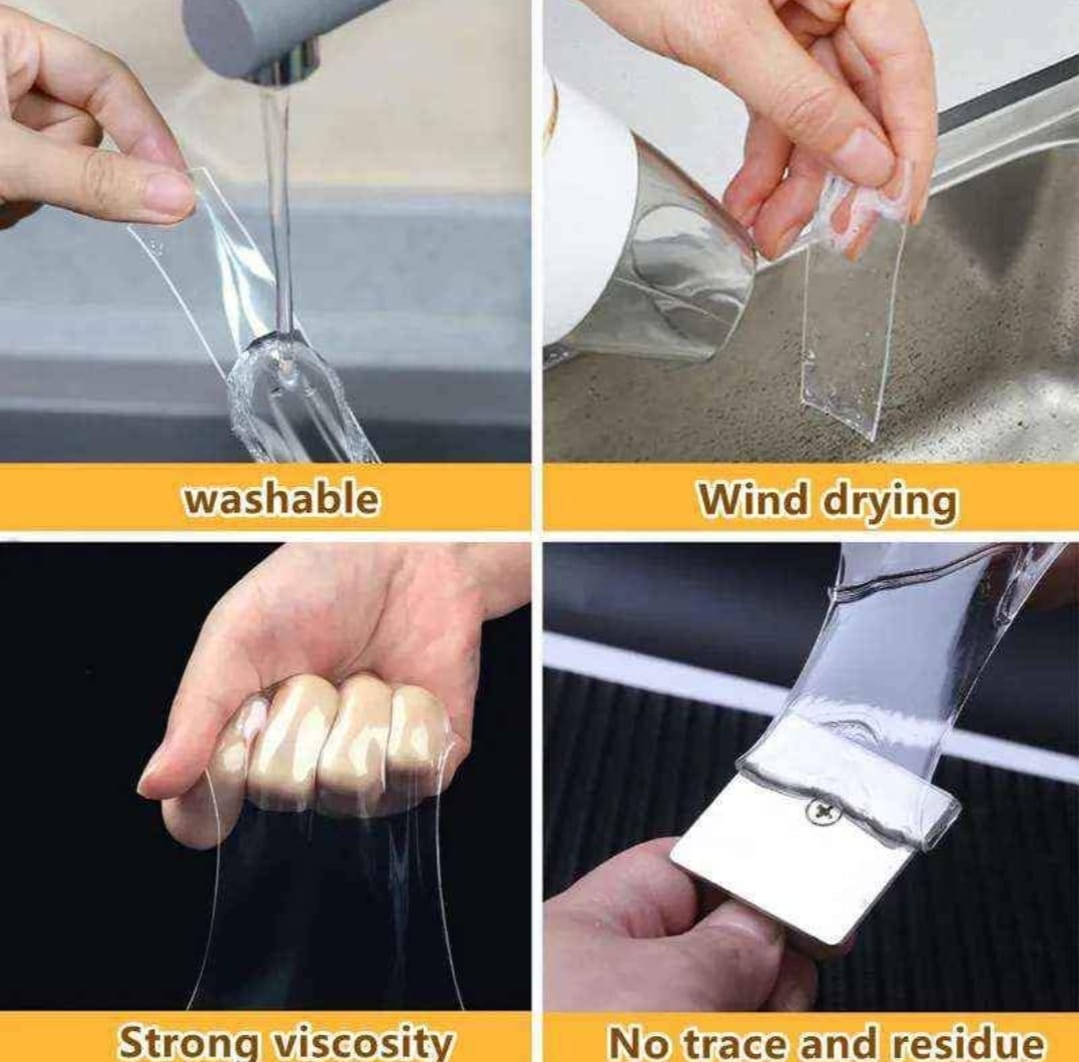 washable

Wind drying

Strong viscosity

No trace and residue