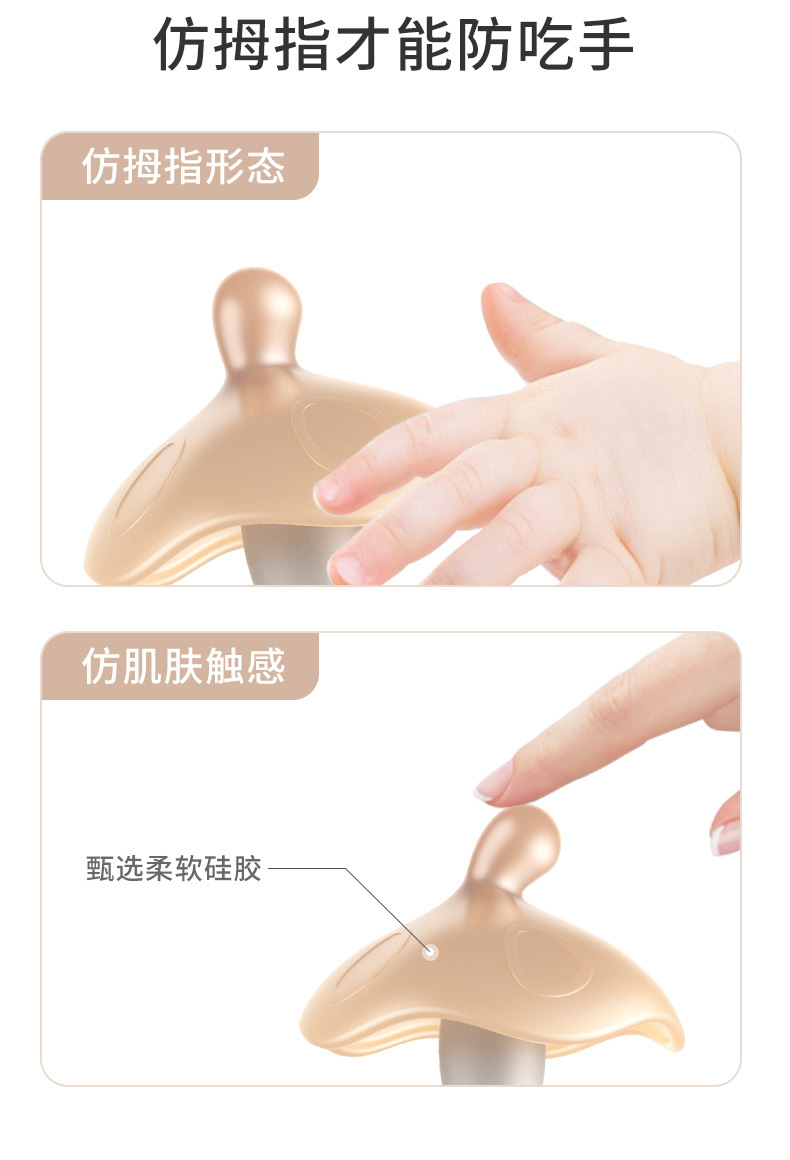 仿拇指才能防吃手

仿拇指形态

仿肌肤触感

甄选柔软硅胶